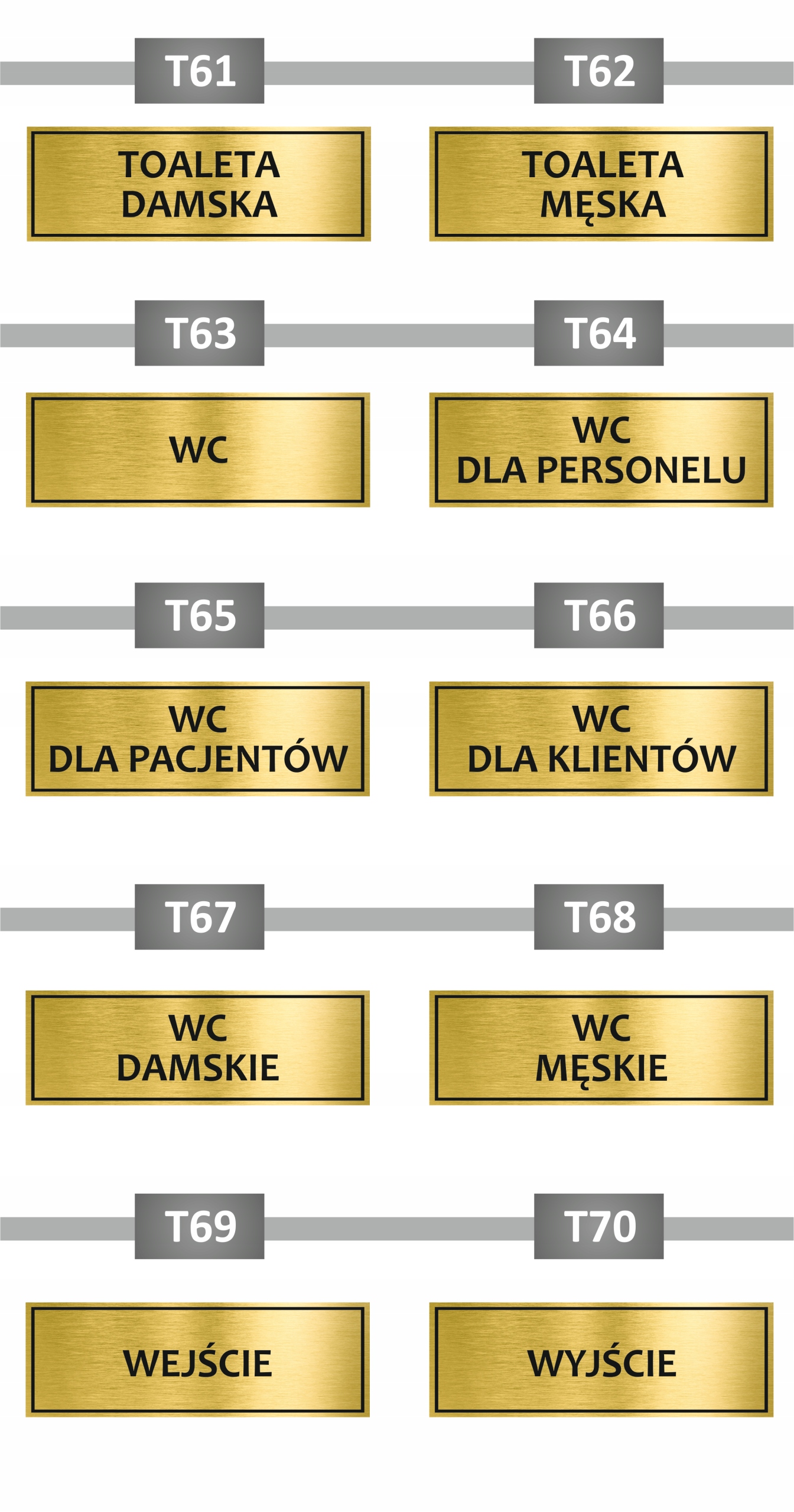 T61

TOALETA
DAMSKA

T62

TOALETA
MĘSKA

T63

WC

T64

WC
DLA PERSONELU

T65

WC
DLA PACJENTÓW

T66

WC
DLA KLIENTÓW

T67

WC
DAMSKIE

T68

WC
MĘSKIE

T69

WEJŚCIE

T70

WYJŚCIE