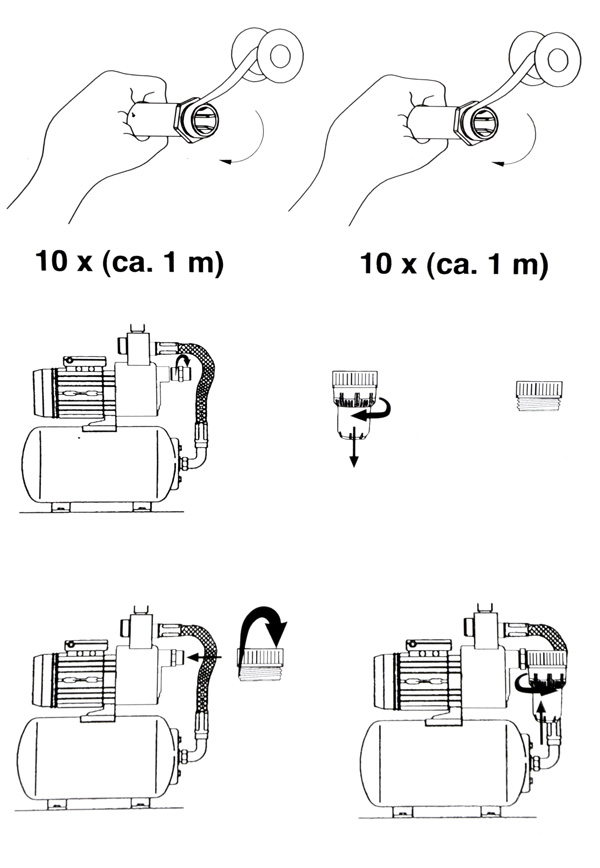 10 x (ca. 1 m)

10 x (ca. 1 m)