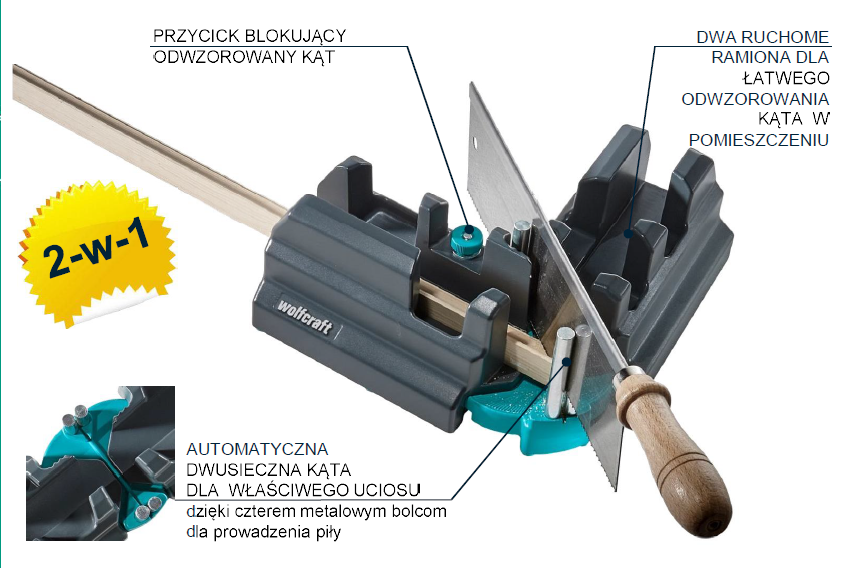 PRZYCICK BLOKUJĄCY
ODWZOROWANY KĄT

DWA RUCHOME
RAMIONA DLA
ŁATWEGO
ODWZOROWANIA
KĄTA W
POMIESZCZENIU

2-w-1

wolfcraft

AUTOMATYCZNA
DWUSIECZNA KĄTA
DLA WŁAŚCIWEGO UCIOSU
dzięki czterem metalowym bolcom
dla prowadzenia piły