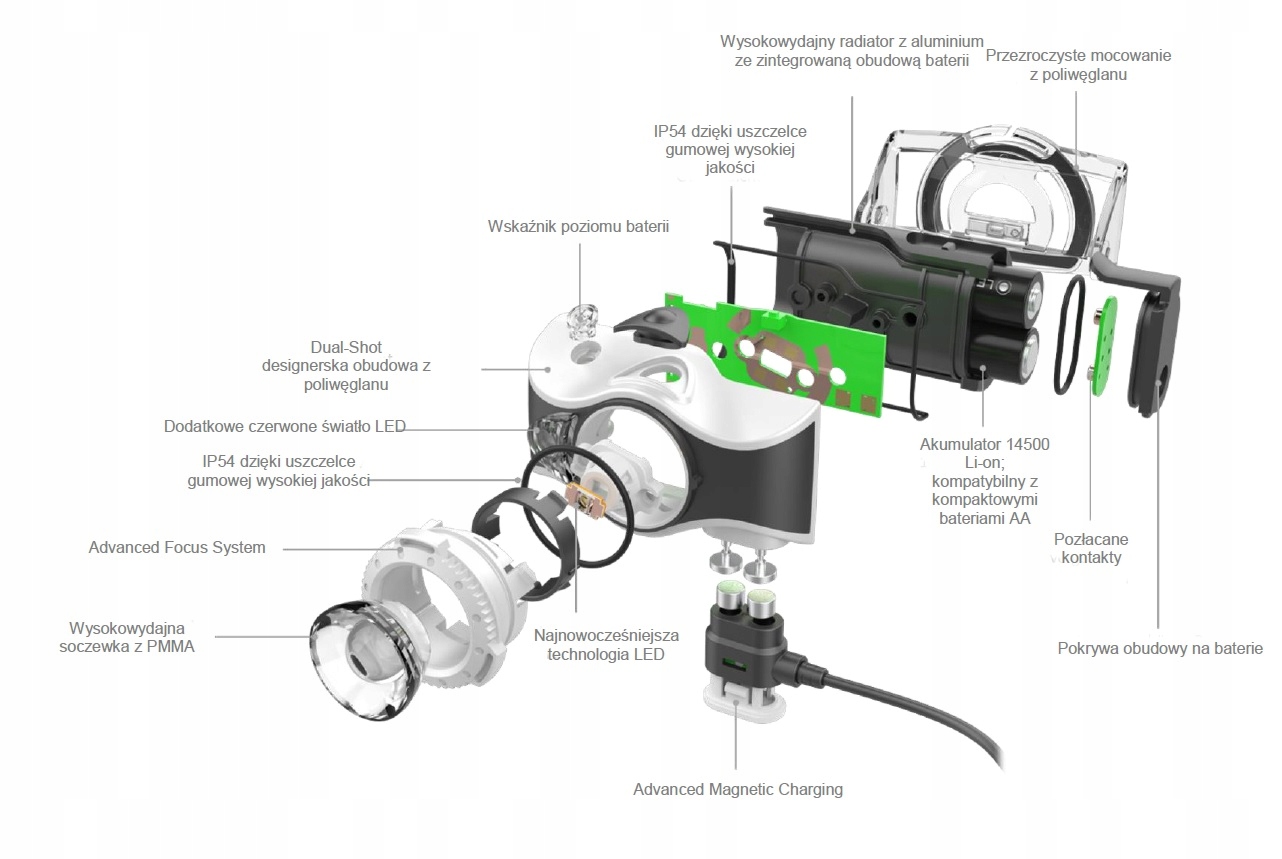 Wysokowydajny radiator z aluminium ze zintegrowaną obudową baterii

Przezroczyste mocowanie z poliwęglanu

IP54 dzięki uszczelce gumowej wysokiej jakości

Wskaźnik poziomu baterii

Dual-Shot designerska obudowa z poliwęglanu

Dodatkowe czerwone światło LED

IP54 dzięki uszczelce gumowej wysokiej jakości

Advanced Focus System

Wysokowydajna soczewka z PMMA

Najnowocześniejsza technologia LED

Akumulator 14500 Li-on; kompatybilny z kompaktowymi bateriami AA

Pozłacane kontakty

Pokrywa obudowy na baterie

Advanced Magnetic Charging