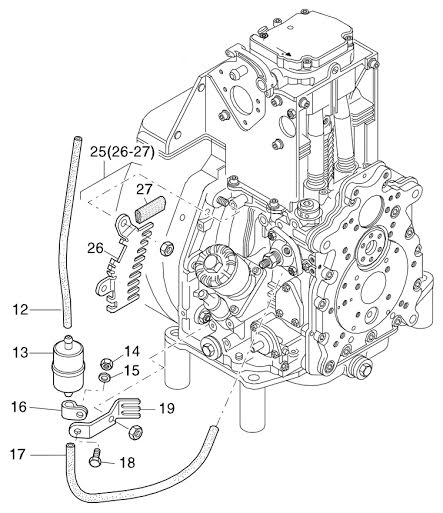 25(26-27)
27
26
12
13
14
15
16
19
17
18