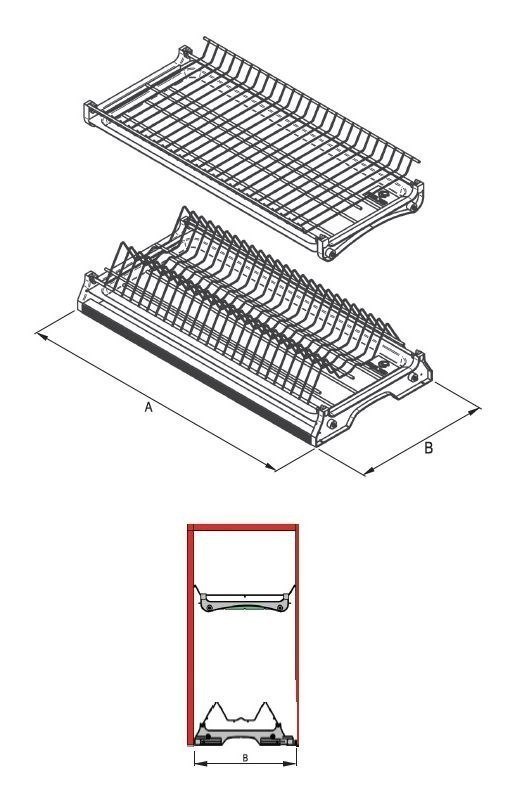 A

B

B