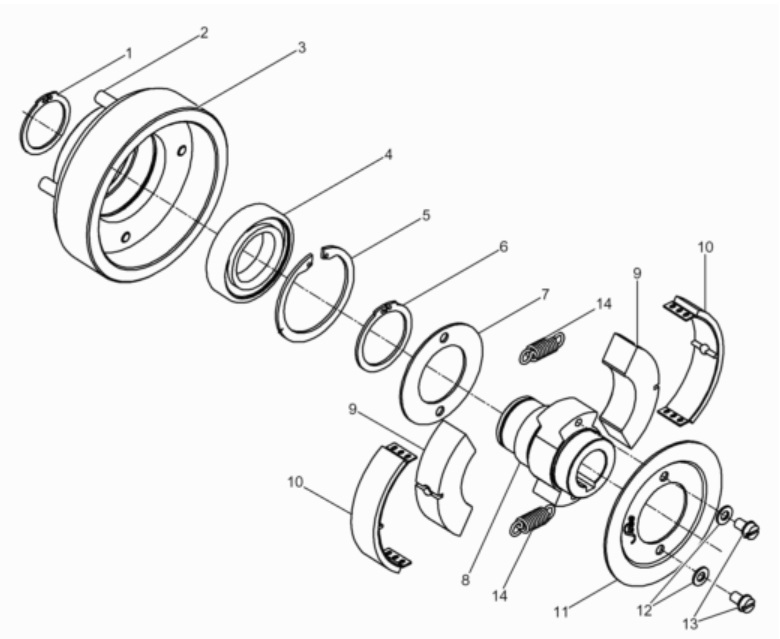 1
2
3
4
5
6
7
14
9
10
9
10
8
14
11
12
13