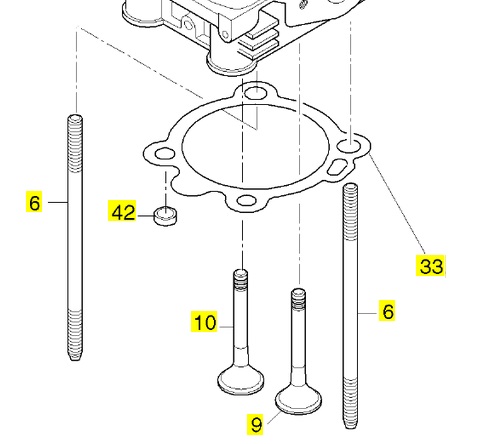 6
42
33
10
6
9