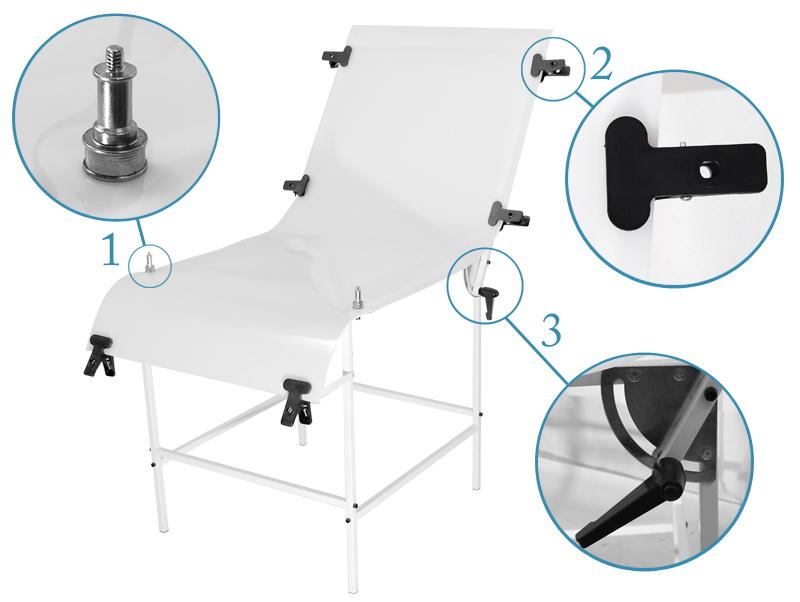 1
2
3