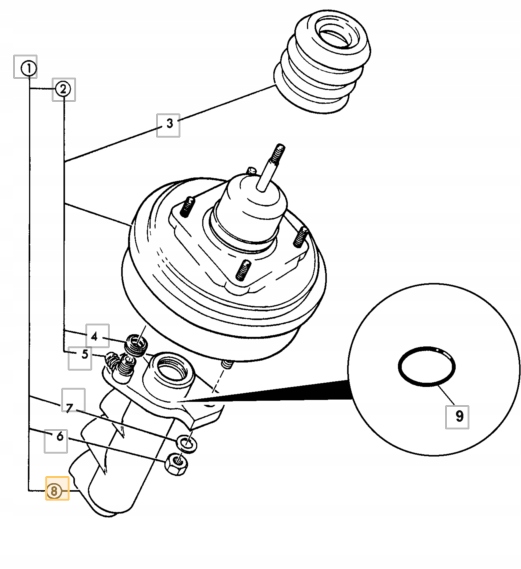 1
2
3
4
5
7
6
8
9