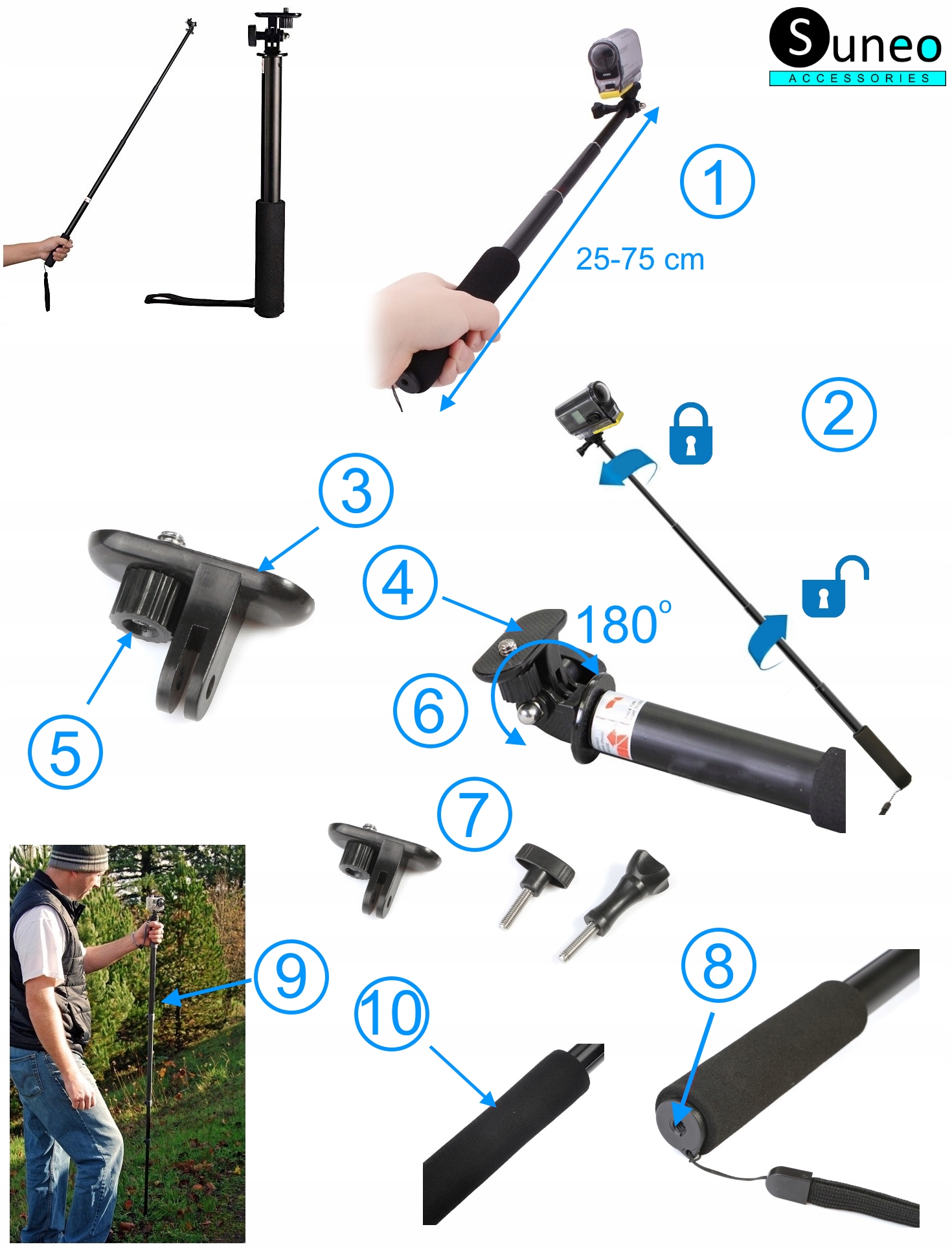 Suneo
ACCESSORIES

1

25-75 cm

2

3

4

180°

5

6

7

8

9

10