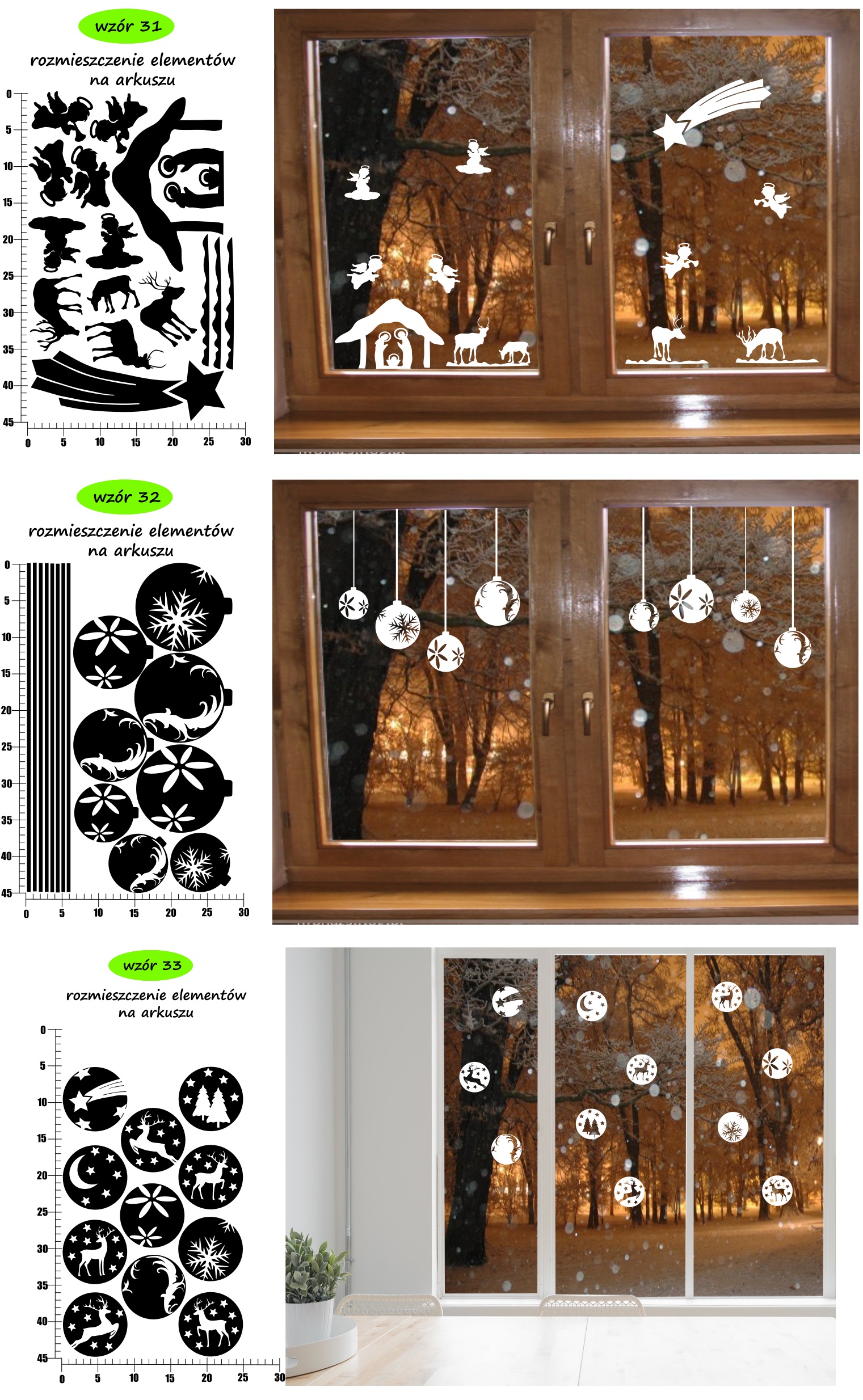 wzór 31

rozmieszczenie elementów na arkuszu

0
5
10
15
20
25
30
35
40
45

0 5 10 15 20 25 30

wzór 32

rozmieszczenie elementów na arkuszu

0
5
10
15
20
25
30
35
40
45

0 5 10 15 20 25 30

wzór 33

rozmieszczenie elementów na arkuszu

0
5
10
15
20
25
30
35
40
45

0 5 10 15 20 25 30