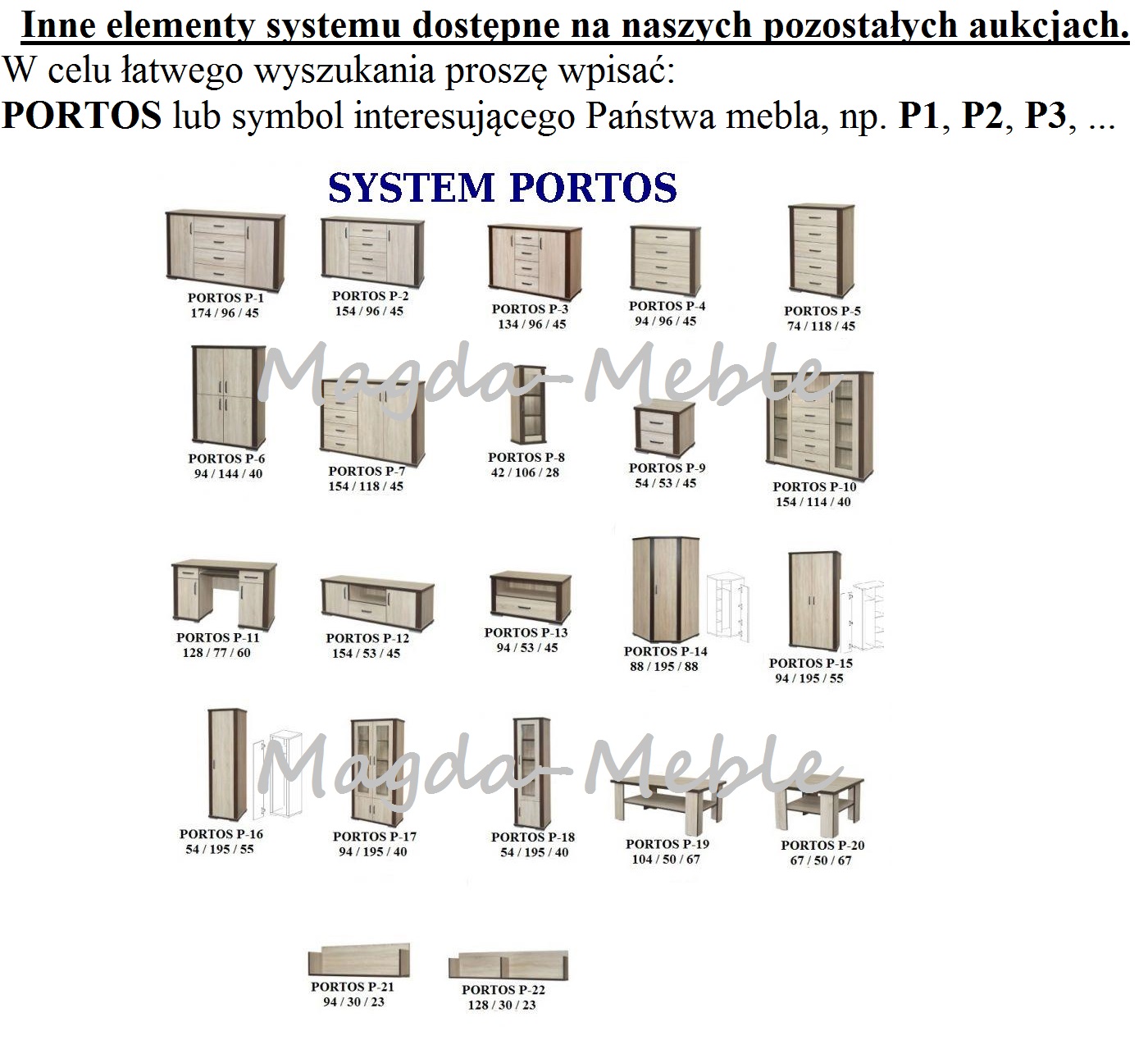 Inne elementy systemu dostępne na naszych pozostałych aukcjach.
W celu łatwego wyszukania proszę wpisać:
PORTOS lub symbol interesującego Państwa mebla, np. P1, P2, P3, ...

SYSTEM PORTOS

PORTOS P-1
174 / 96 / 45

PORTOS P-2
154 / 96 / 45

PORTOS P-3
134 / 96 / 45

PORTOS P-4
94 / 96 / 45

PORTOS P-5
74 / 118 / 45

Magda-Meble

PORTOS P-6
94 / 144 / 40

PORTOS P-7
154 / 118 / 45

PORTOS P-8
42 / 106 / 28

PORTOS P-9
54 / 53 / 45

PORTOS P-10
154 / 114 / 40

PORTOS P-11
128 / 77 / 60

PORTOS P-12
154 / 53 / 45

PORTOS P-13
94 / 53 / 45

PORTOS P-14
88 / 195 / 88

PORTOS P-15
94 / 195 / 55

Magda-Meble

PORTOS P-16
54 / 195 / 55

PORTOS P-17
94 / 195 / 40

PORTOS P-18
54 / 195 / 40

PORTOS P-19
104 / 50 / 67

PORTOS P-20
67 / 50 / 67

PORTOS P-21
94 / 30 / 23

PORTOS P-22
128 / 30 / 23