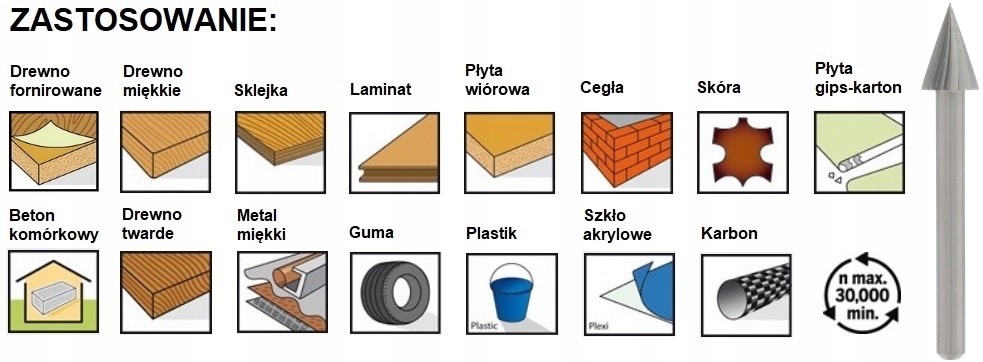 ZASTOSOWANIE:

Drewno fornirowane

Drewno miękkie

Sklejka

Laminat

Płyta wiórowa

Cegła

Skóra

Płyta gips-karton

Beton komórkowy

Drewno twarde

Metal miękki

Guma

Plastik

Plastic

Szkło akrylowe

Plexi

Karbon

n max. 30,000 min.