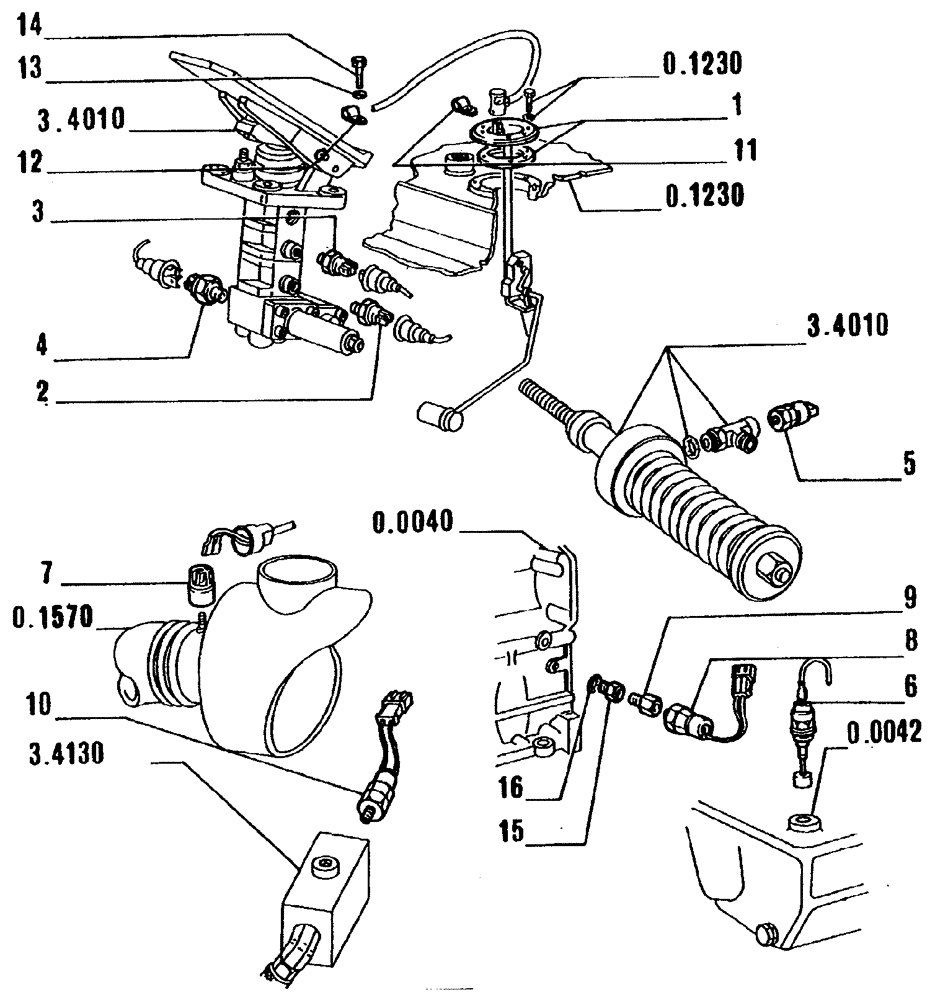 14
13
3.4010
12
3
4
2
0.1230
1
11
0.1230
3.4010
5
0.0040
7
0.1570
10
3.4130
9
8
6
0.0042
16
15