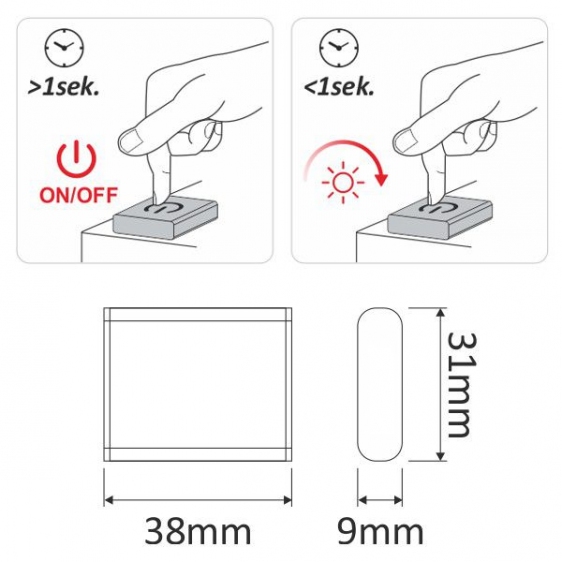 >1sek.

ON/OFF

<1sek.

31mm

38mm

9mm