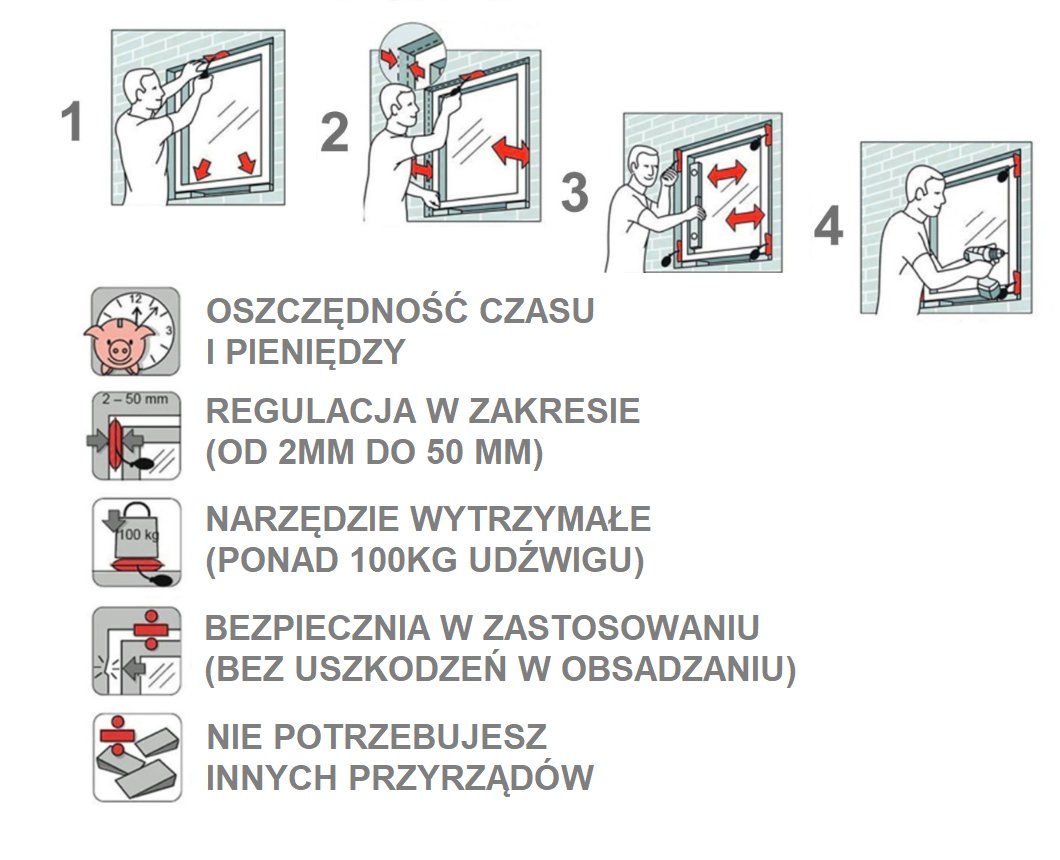 1

2

3

4

12
3

OSZCZĘDNOŚĆ CZASU I PIENIĘDZY

2 – 50 mm

REGULACJA W ZAKRESIE (OD 2MM DO 50 MM)

100 kg

NARZĘDZIE WYTRZYMAŁE (PONAD 100KG UDŹWIGU)

BEZPIECZNIA W ZASTOSOWANIU (BEZ USZKODZEŃ W OBSADZANIU)

NIE POTRZEBUJESZ INNYCH PRZYRZĄDÓW