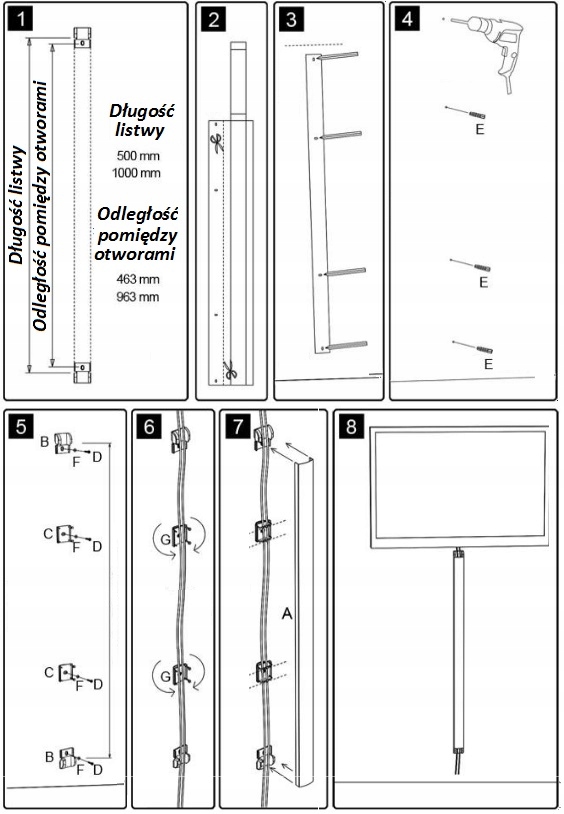 1

Długość listwy

Odległość pomiędzy otworami

Długość listwy

500 mm
1000 mm

Odległość pomiędzy otworami

463 mm
963 mm

2

3

4

E

E

E

5

B

F

D

C

F

D

C

F

D

B

F

D

6

G

G

7

A

8