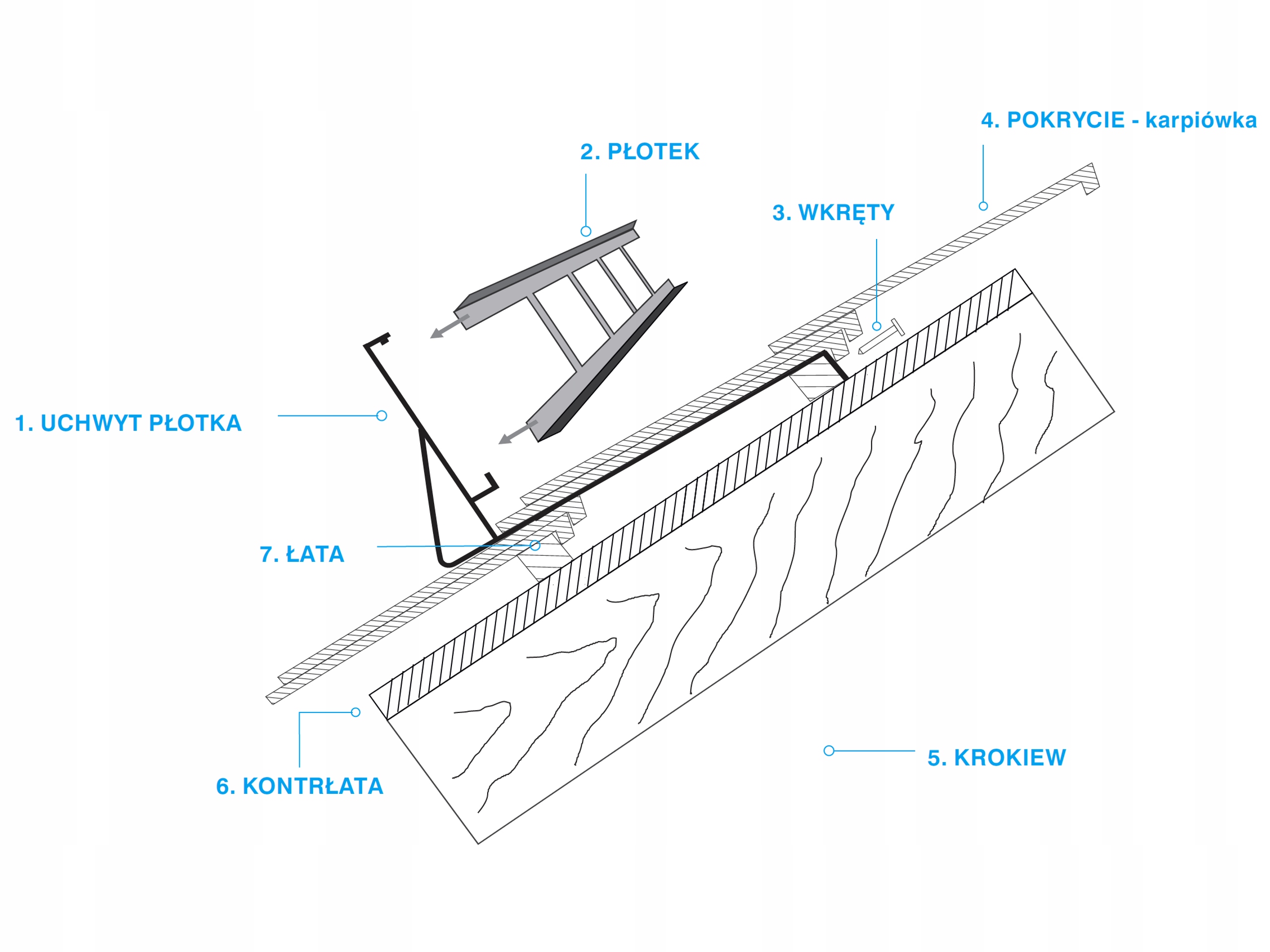 4. POKRYCIE - karpiówka

2. PŁOTEK

3. WKRĘTY

1. UCHWYT PŁOTKA

7. ŁATA

5. KROKIEW

6. KONTRŁATA