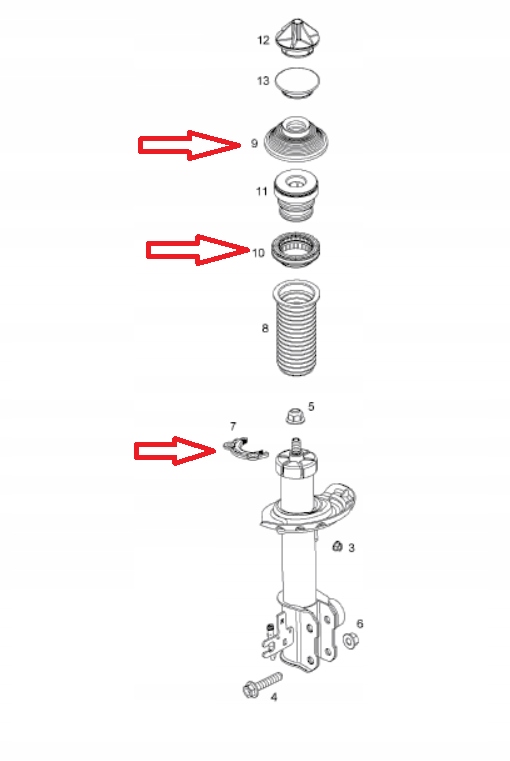 12
13
9
11
10
8
5
7
3
6
4