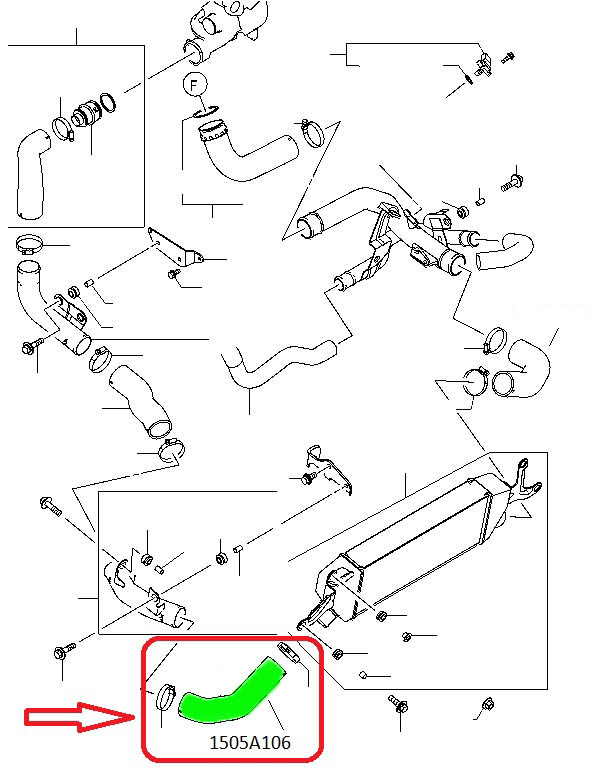 F

1505A106