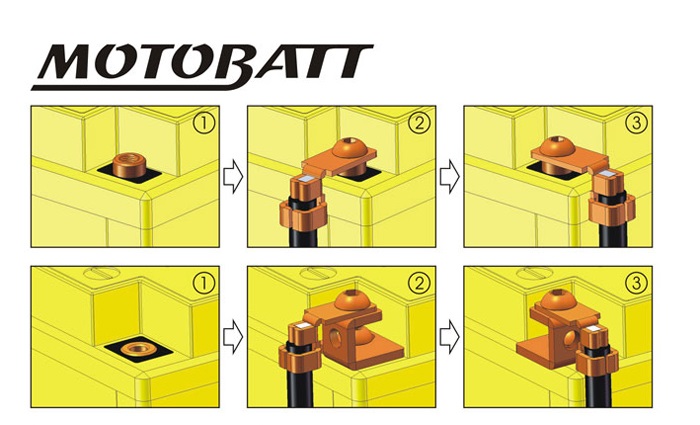 MOTOBATT

①

②

③

①

②

③