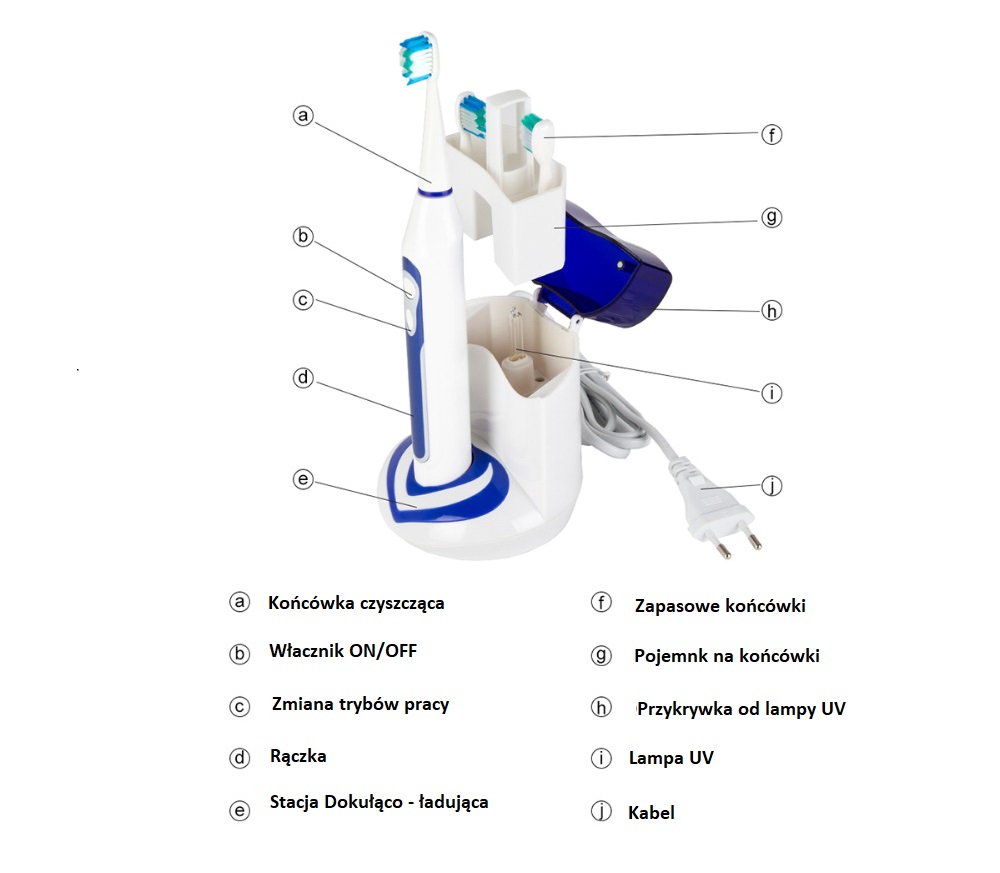 ⓐ
ⓑ
ⓒ
ⓓ
ⓔ
ⓕ
ⓖ
ⓗ
ⓘ
ⓙ

ⓐ Końcówka czyszcząca
ⓑ Włacznik ON/OFF
ⓒ Zmiana trybów pracy
ⓓ Rączka
ⓔ Stacja Dokułąco - ładująca

ⓕ Zapasowe końcówki
ⓖ Pojemnk na końcówki
ⓗ Przykrywka od lampy UV
ⓘ Lampa UV
ⓙ Kabel