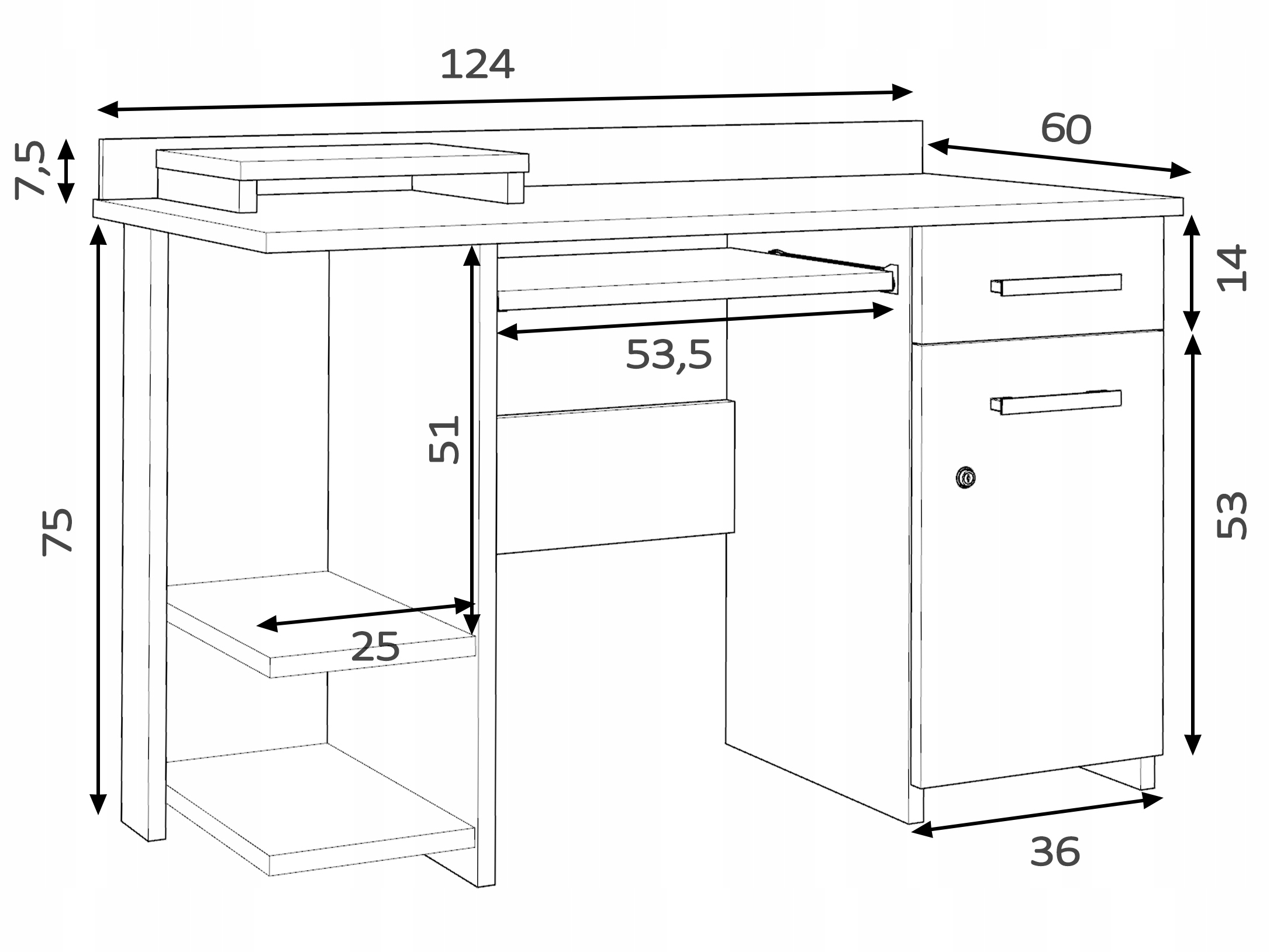 124

60

7,5

14

53,5

51

75

53

25

36