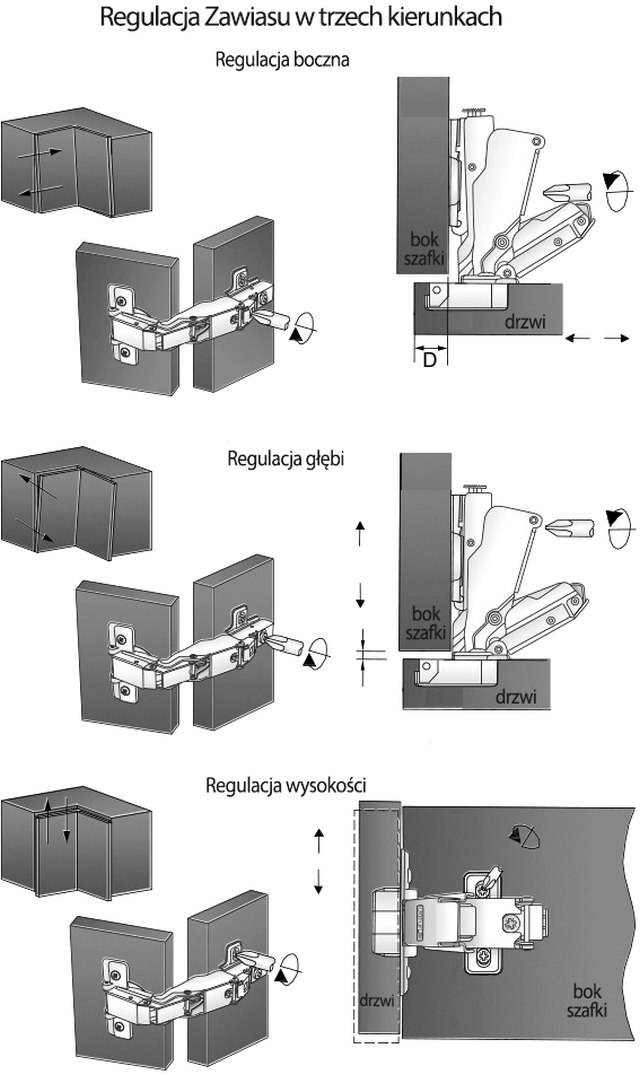 Regulacja Zawiasu w trzech kierunkach

Regulacja boczna

bok szafki

drzwi

D

Regulacja głębi

bok szafki

drzwi

Regulacja wysokości

drzwi

bok szafki