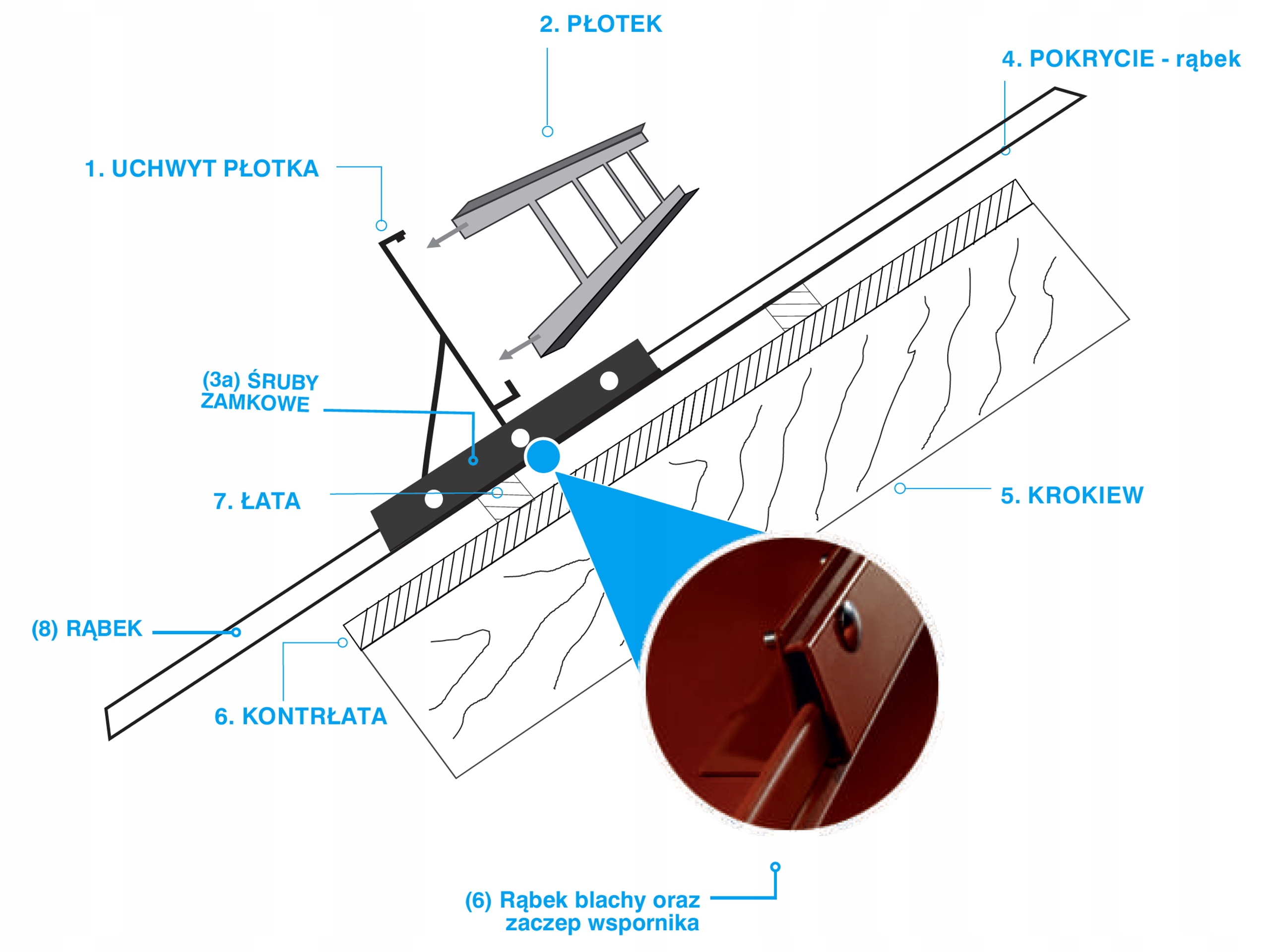 2. PŁOTEK

4. POKRYCIE - rąbek

1. UCHWYT PŁOTKA

(3a) ŚRUBY ZAMKOWE

7. ŁATA

5. KROKIEW

(8) RĄBEK

6. KONTRŁATA

(6) Rąbek blachy oraz zaczep wspornika