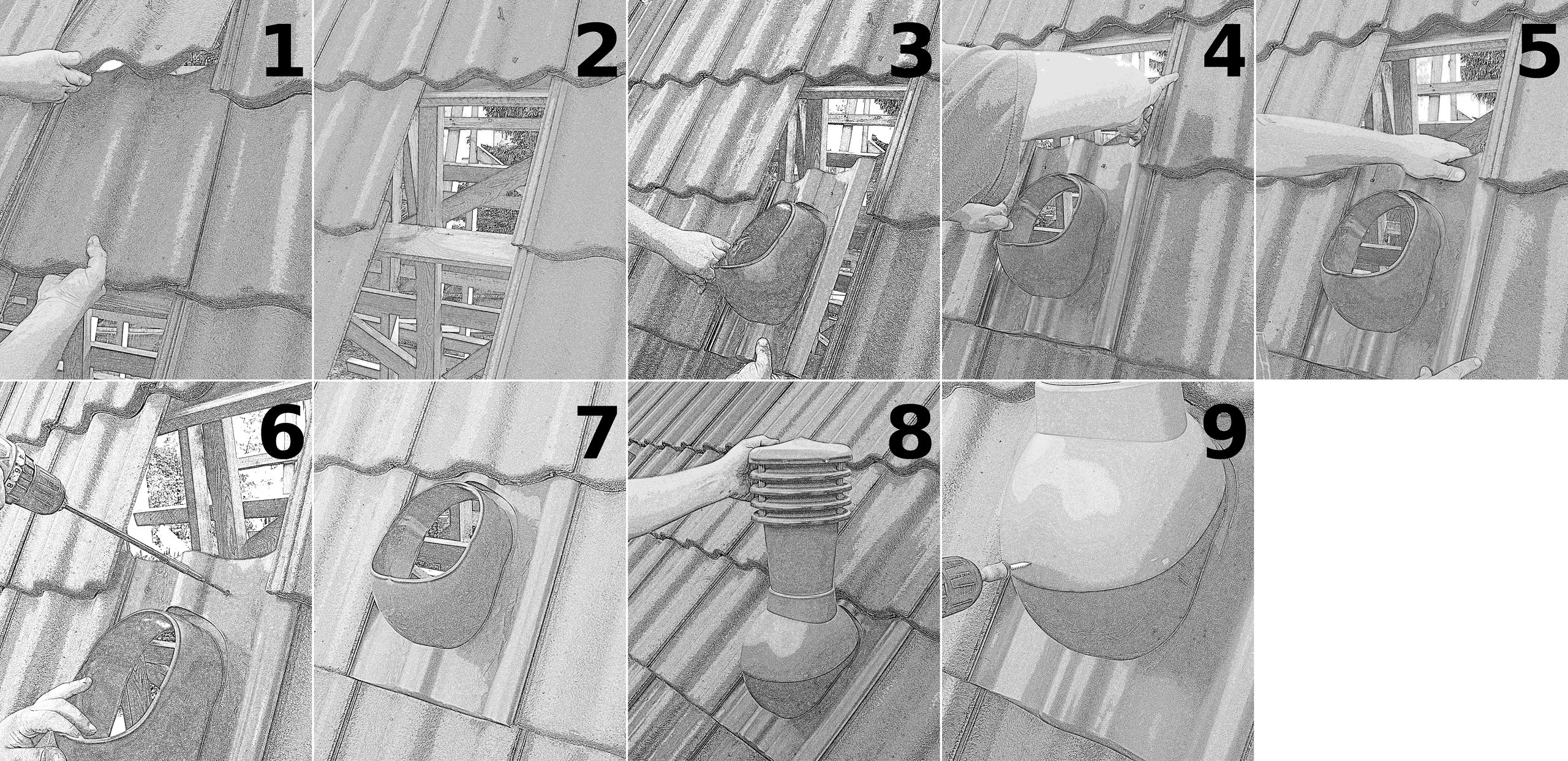 1
2
3
4
5
6
7
8
9