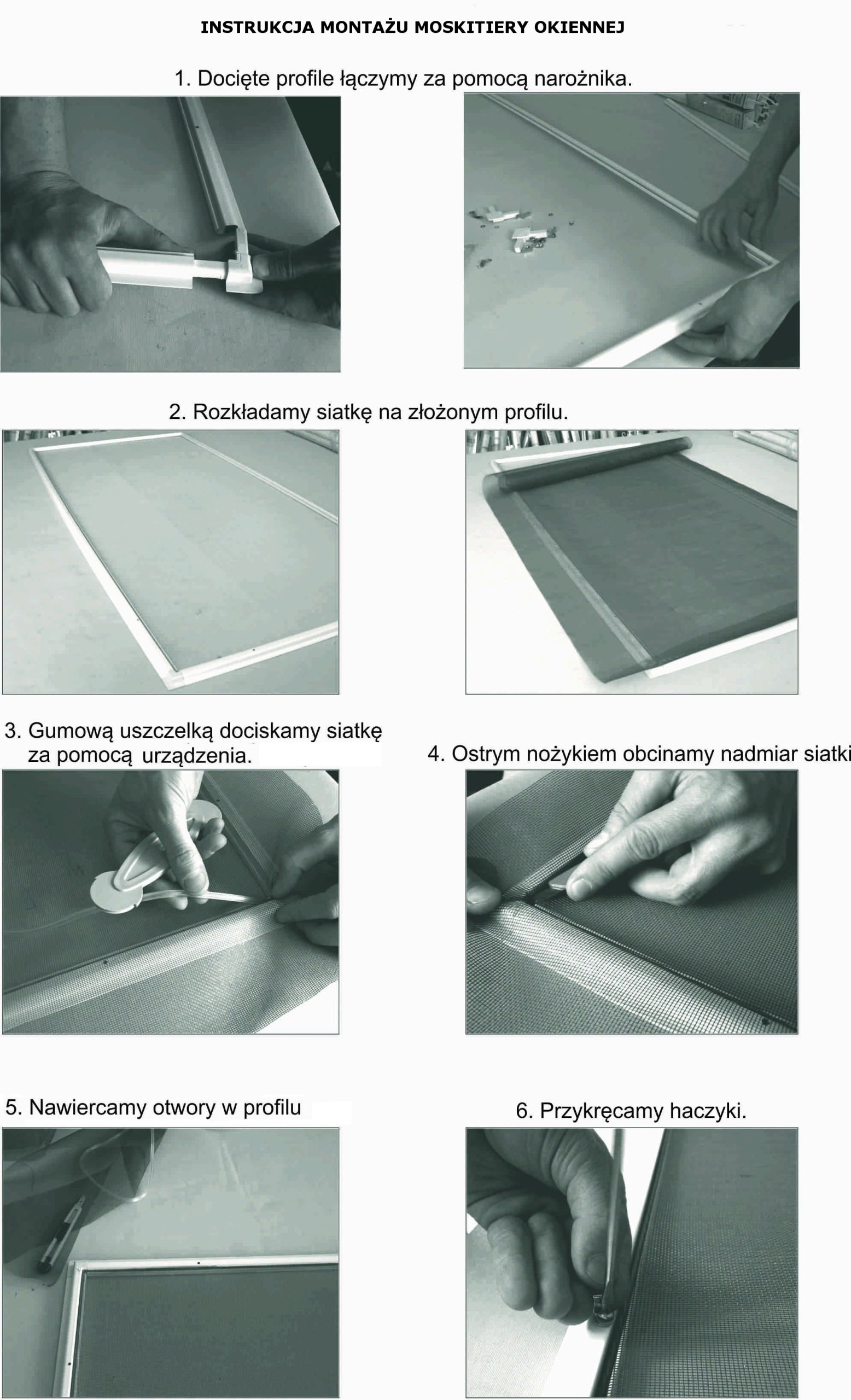 INSTRUKCJA MONTAŻU MOSKITIERY OKIENNEJ

1. Docięte profile łączymy za pomocą narożnika.

2. Rozkładamy siatkę na złożonym profilu.

3. Gumową uszczelką dociskamy siatkę za pomocą urządzenia.

4. Ostrym nożykiem obcinamy nadmiar siatki

5. Nawiercamy otwory w profilu

6. Przykręcamy haczyki.