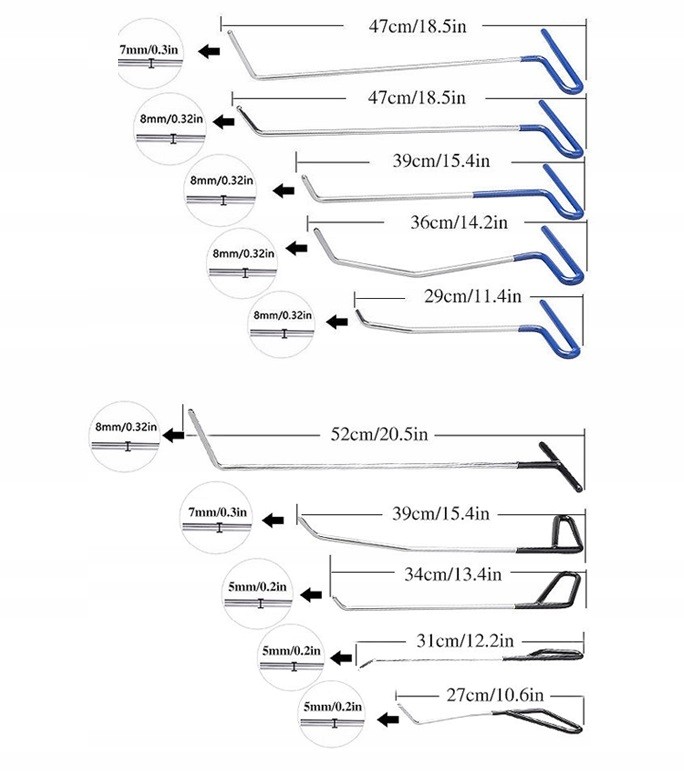 7mm/0.3in
47cm/18.5in
8mm/0.32in
47cm/18.5in
8mm/0.32in
39cm/15.4in
8mm/0.32in
36cm/14.2in
8mm/0.32in
29cm/11.4in
8mm/0.32in
52cm/20.5in
7mm/0.3in
39cm/15.4in
5mm/0.2in
34cm/13.4in
5mm/0.2in
31cm/12.2in
5mm/0.2in
27cm/10.6in