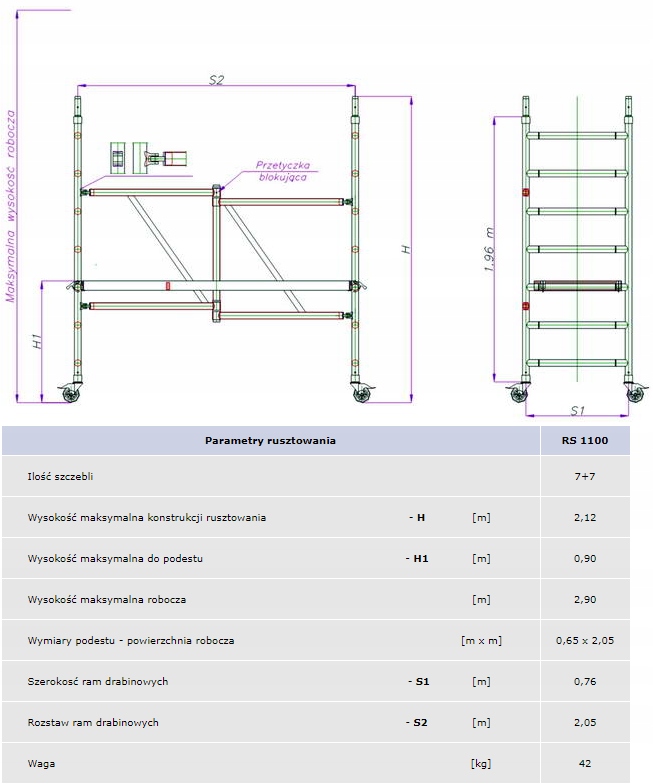 Maksymalna wysokość robocza

S2

Przetyczka blokująca

H

H1

1,96 m

S1

| Parametry rusztowania | | | RS 1100 |
|---|---|---|---|
| Ilość szczebli | | | 7+7 |
| Wysokość maksymalna konstrukcji rusztowania | - H | [m] | 2,12 |
| Wysokość maksymalna do podestu | - H1 | [m] | 0,90 |
| Wysokość maksymalna robocza | | [m] | 2,90 |
| Wymiary podestu - powierzchnia robocza | | [m x m] | 0,65 x 2,05 |
| Szerokość ram drabinowych | - S1 | [m] | 0,76 |
| Rozstaw ram drabinowych | - S2 | [m] | 2,05 |
| Waga | | [kg] | 42 |