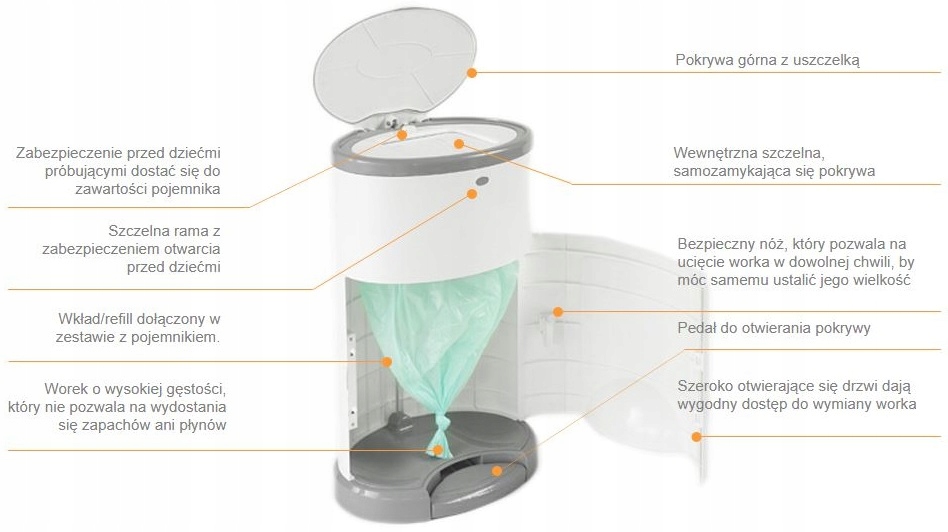 Zabezpieczenie przed dziećmi próbującymi dostać się do zawartości pojemnika

Szczelna rama z zabezpieczeniem otwarcia przed dziećmi

Wkład/refill dołączony w zestawie z pojemnikiem.

Worek o wysokiej gęstości, który nie pozwala na wydostania się zapachów ani płynów

Pokrywa górna z uszczelką

Wewnętrzna szczelna, samozamykająca się pokrywa

Bezpieczny nóż, który pozwala na ucięcie worka w dowolnej chwili, by móc samemu ustalić jego wielkość

Pedał do otwierania pokrywy

Szeroko otwierające się drzwi dają wygodny dostęp do wymiany worka