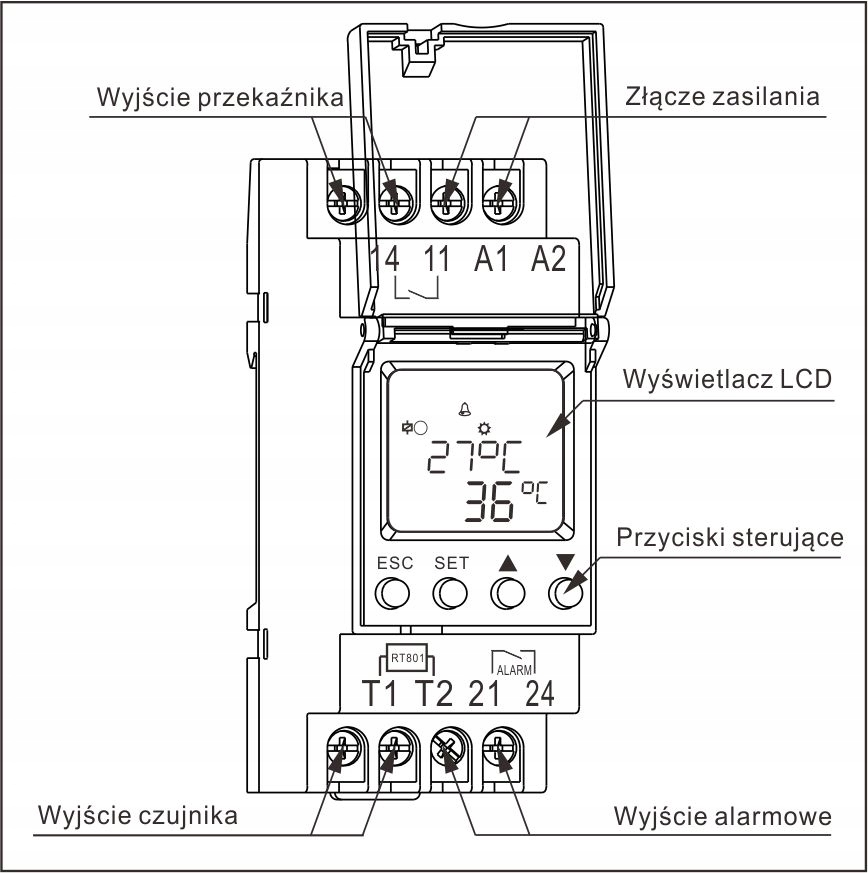 Wyjście przekaźnika
Złącze zasilania
14 11 A1 A2
Wyświetlacz LCD
27°C
36°C
Przyciski sterujące
ESC SET ▲ ▼
RT801
ALARM
T1 T2 21 24
Wyjście czujnika
Wyjście alarmowe