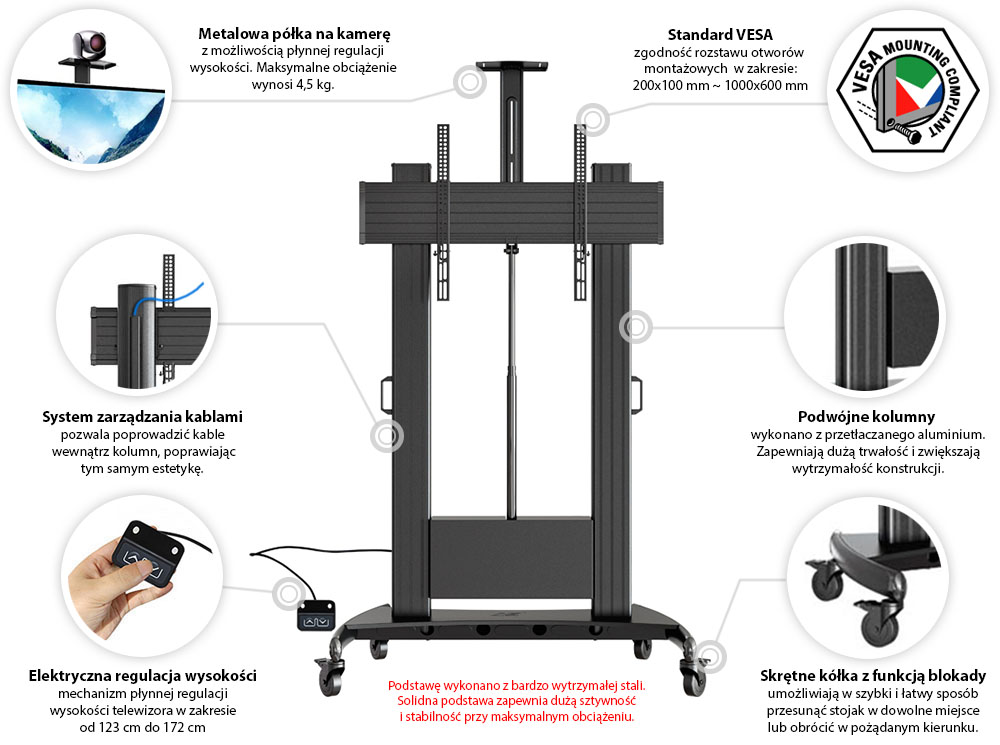 Metalowa półka na kamerę
z możliwością płynnej regulacji wysokości. Maksymalne obciążenie wynosi 4,5 kg.

Standard VESA
zgodność rozstawu otworów montażowych w zakresie: 200x100 mm ~ 1000x600 mm

VESA MOUNTING COMPLIANT

System zarządzania kablami
pozwala poprowadzić kable wewnątrz kolumn, poprawiając tym samym estetykę.

Podwójne kolumny
wykonano z przetłaczanego aluminium. Zapewniają dużą trwałość i zwiększają wytrzymałość konstrukcji.

Elektryczna regulacja wysokości
mechanizm płynnej regulacji wysokości telewizora w zakresie od 123 cm do 172 cm

Podstawę wykonano z bardzo wytrzymałej stali. Solidna podstawa zapewnia dużą sztywność i stabilność przy maksymalnym obciążeniu.

Skrętne kółka z funkcją blokady
umożliwiają w szybki i łatwy sposób przesunąć stojak w dowolne miejsce lub obrócić w pożądanym kierunku.