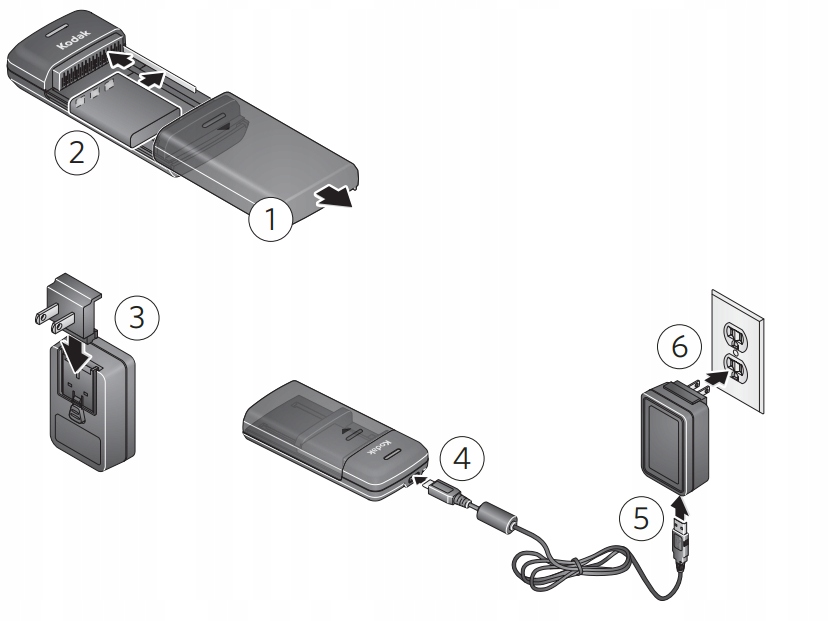 Kodak
2
1
3
Kodak
4
6
5