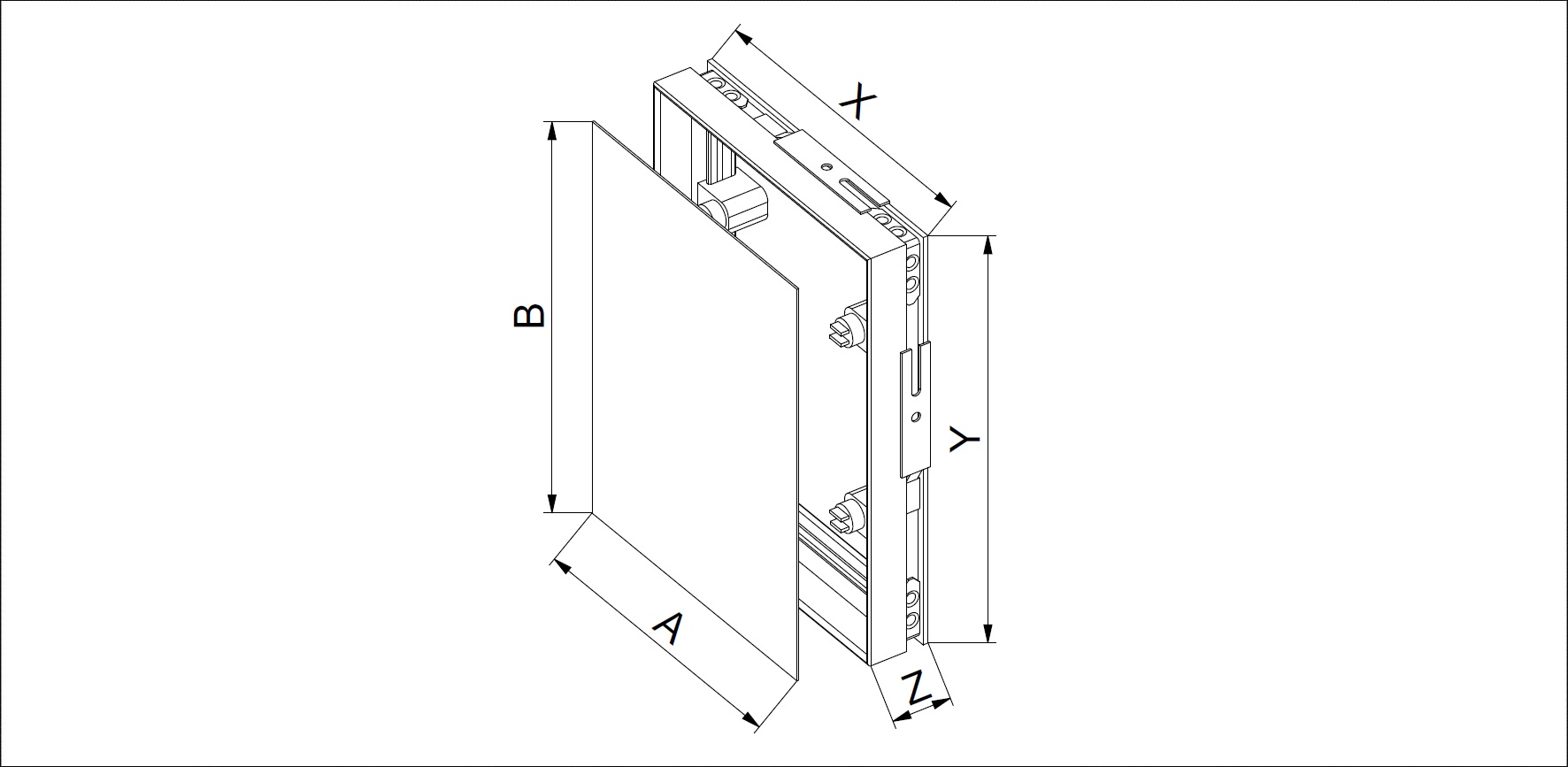 X
B
Y
A
Z