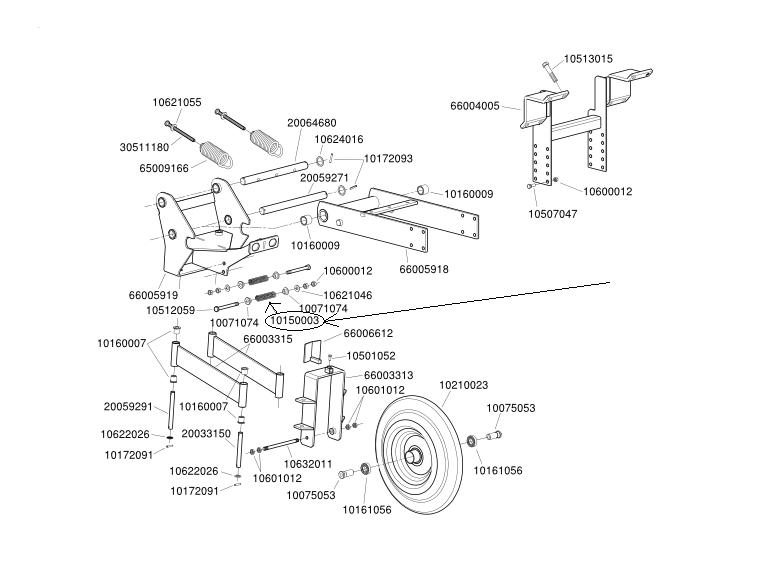 10513015
66004005
10600012
10507047
10621055
30511180
65009166
20064680
10624016
10172093
20059271
10160009
10160009
66005918
66005919
10600012
10621046
10512059
10071074
10071074
10150003
66006612
10160007
66003315
10501052
66003313
10601012
10210023
20059291
10160007
10075053
10622026
20033150
10172091
10632011
10161056
10622026
10601012
10172091
10075053
10161056