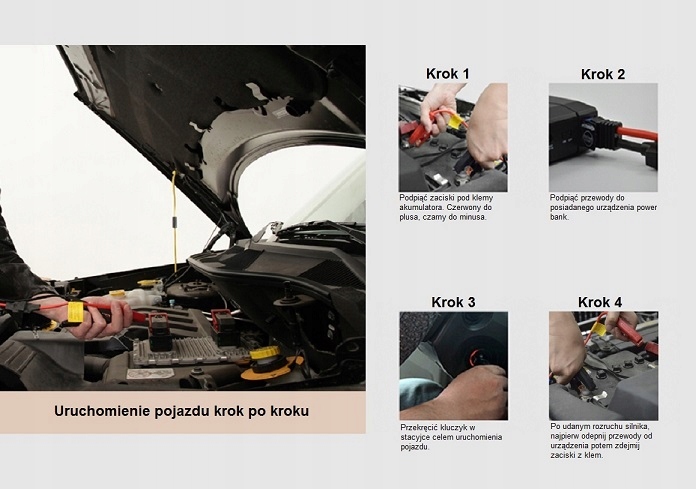 Uruchomienie pojazdu krok po kroku

Krok 1

Podpiąć zaciski pod klemy akumulatora. Czerwony do plusa, czarny do minusa.

Krok 2

Podpiąć przewody do posiadanego urządzenia power bank.

Krok 3

Przekręcić kluczyk w stacyjce celem uruchomienia pojazdu.

Krok 4

Po udanym rozruchu silnika, najpierw odepnij przewody od urządzenia potem zdejmij zaciski z klem.