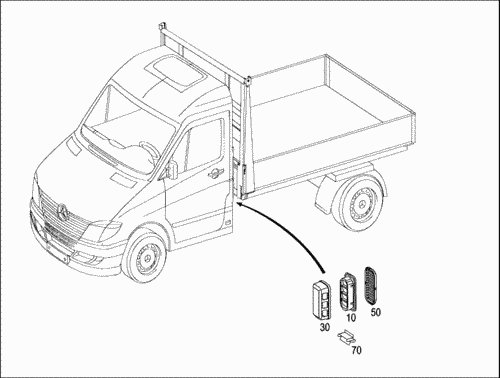 30
10
50
70