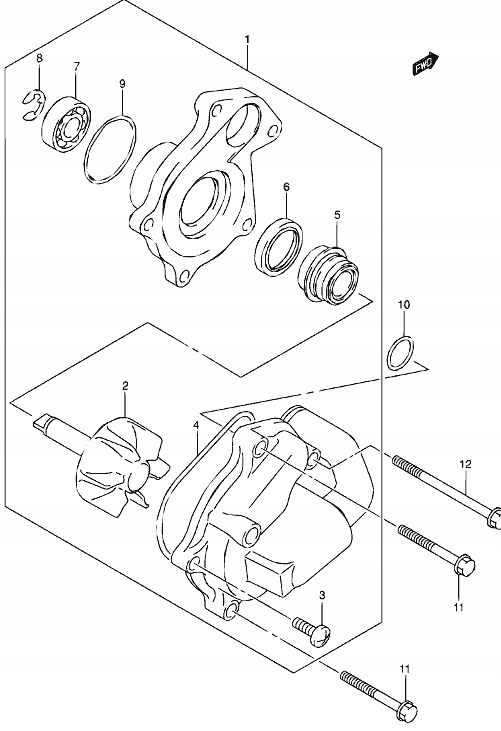 1
FWD
8
7
9
6
5
10
2
4
12
11
3
11