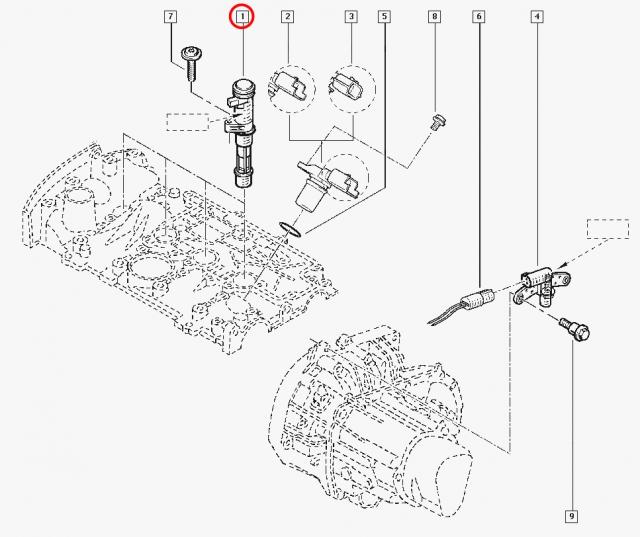 7
1
2
3
5
8
6
4
9