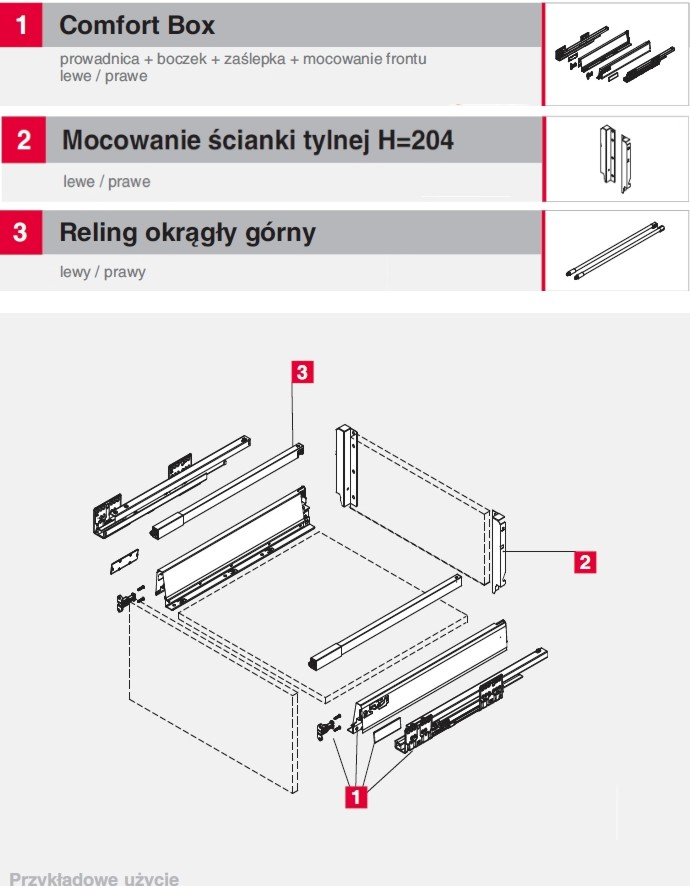 1 Comfort Box

prowadnica + boczek + zaślepka + mocowanie frontu
lewe / prawe

2 Mocowanie ścianki tylnej H=204

lewe / prawe

3 Reling okrągły górny

lewy / prawy

3

2

1

Przykładowe użycie