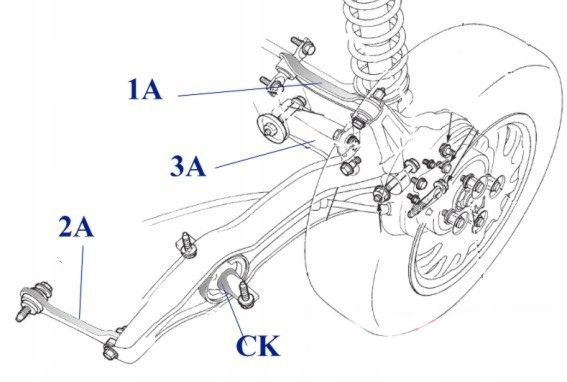 1A

3A

2A

CK