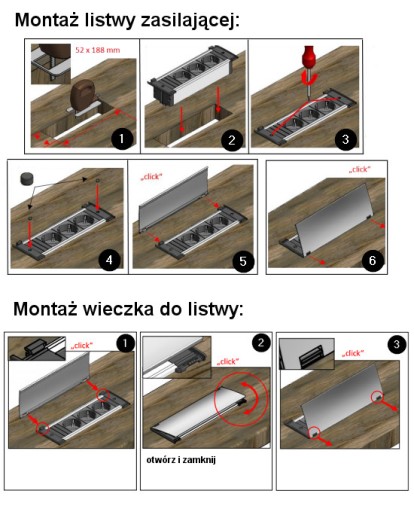 Montaż listwy zasilającej:

52 x 188 mm

1

2

3

4

„click"

5

„click"

6

Montaż wieczka do listwy:

„click"

1

„click"

2

otwórz i zamknij

„click"

3