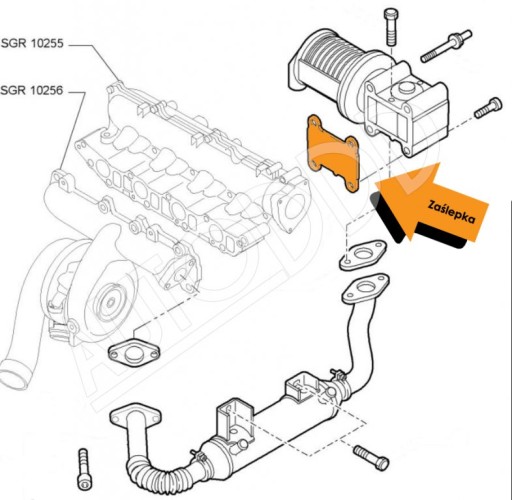 SGR 10255

SGR 10256

Zaślepka