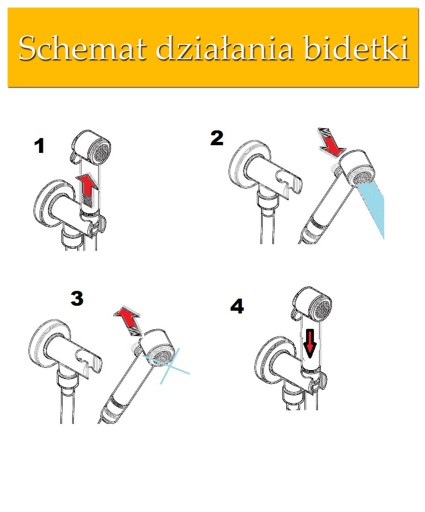 Schemat działania bidetki

1

2

3

4