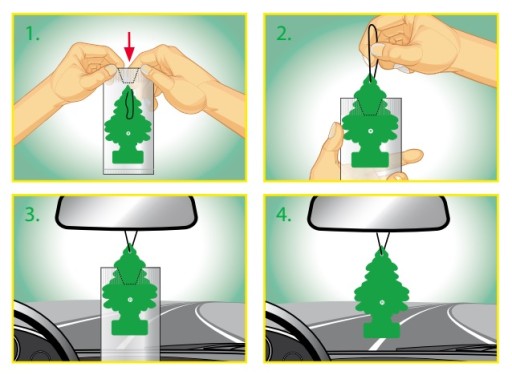 1.

2.

3.

4.