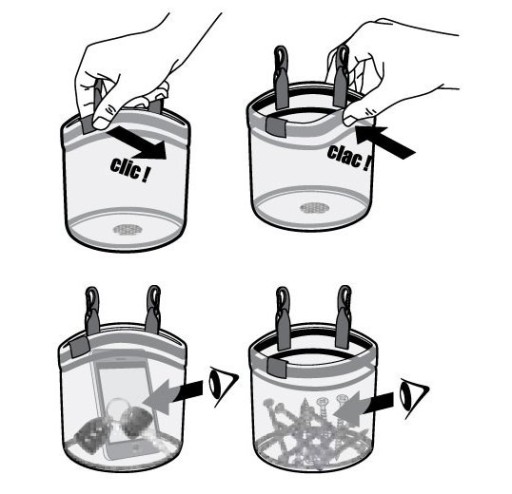 clic !

clac !