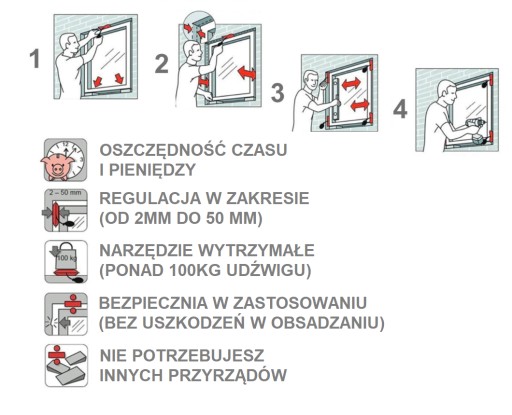 1

2

3

4

12
3

OSZCZĘDNOŚĆ CZASU I PIENIĘDZY

2 – 50 mm

REGULACJA W ZAKRESIE (OD 2MM DO 50 MM)

100 kg

NARZĘDZIE WYTRZYMAŁE (PONAD 100KG UDŹWIGU)

BEZPIECZNIA W ZASTOSOWANIU (BEZ USZKODZEŃ W OBSADZANIU)

NIE POTRZEBUJESZ INNYCH PRZYRZĄDÓW