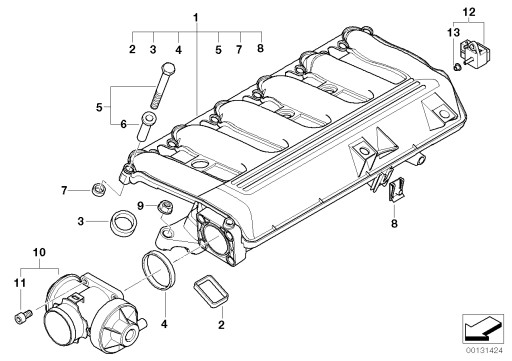 1
2
3
4
5
7
8
12
13
5
6
7
9
3
8
10
11
4
2
00131424