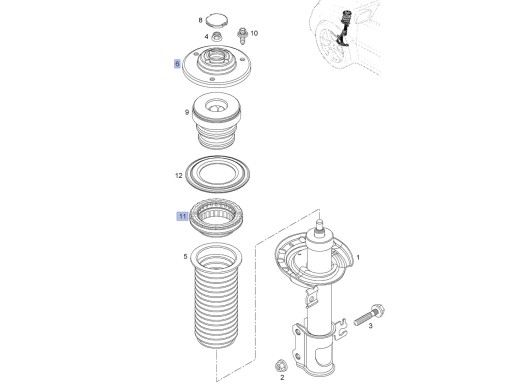 8
4
10
6
9
12
11
5
1
3
2